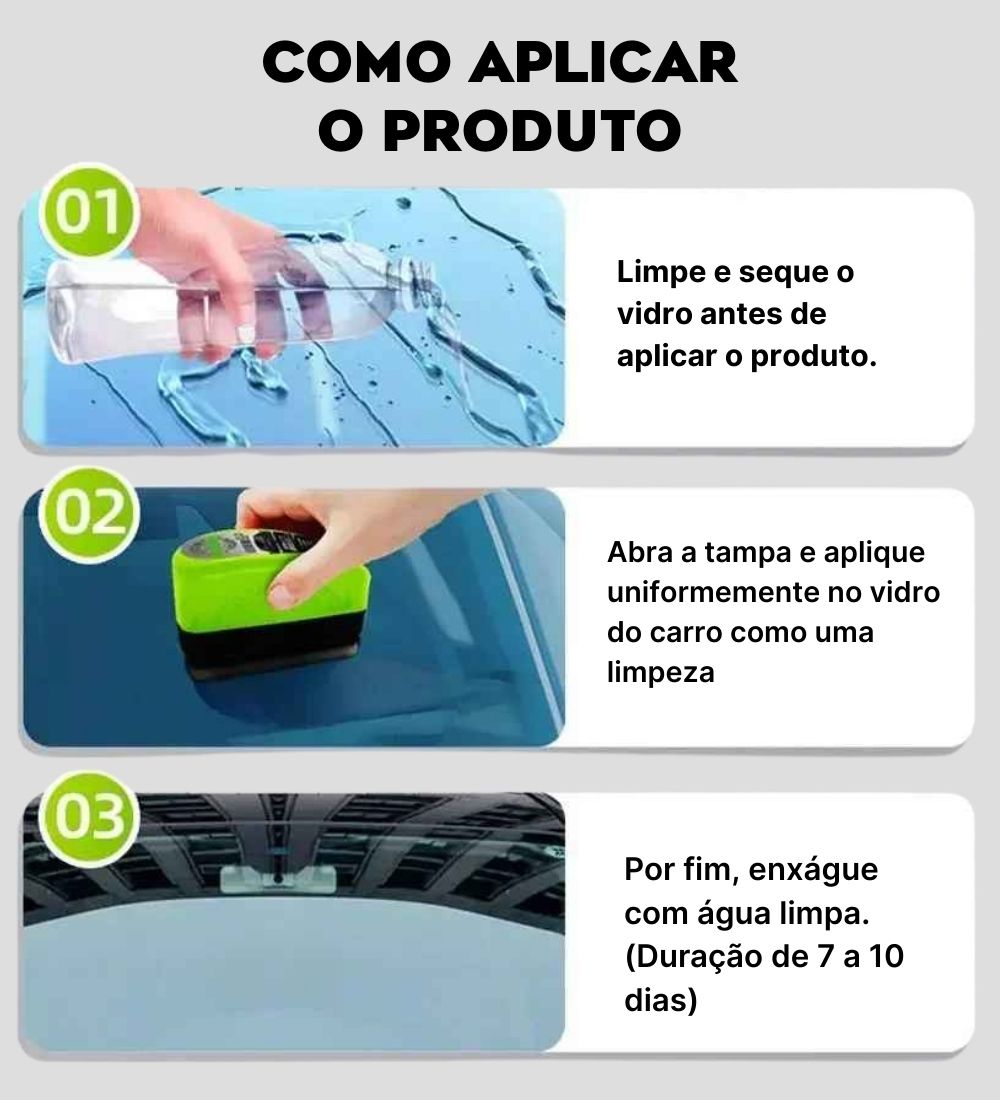 COMO APLICAR
O PRODUTO

01

Limpe e seque o vidro antes de aplicar o produto.

02

Abra a tampa e aplique uniformemente no vidro do carro como uma limpeza

03

Por fim, enxágue com água limpa. (Duração de 7 a 10 dias)